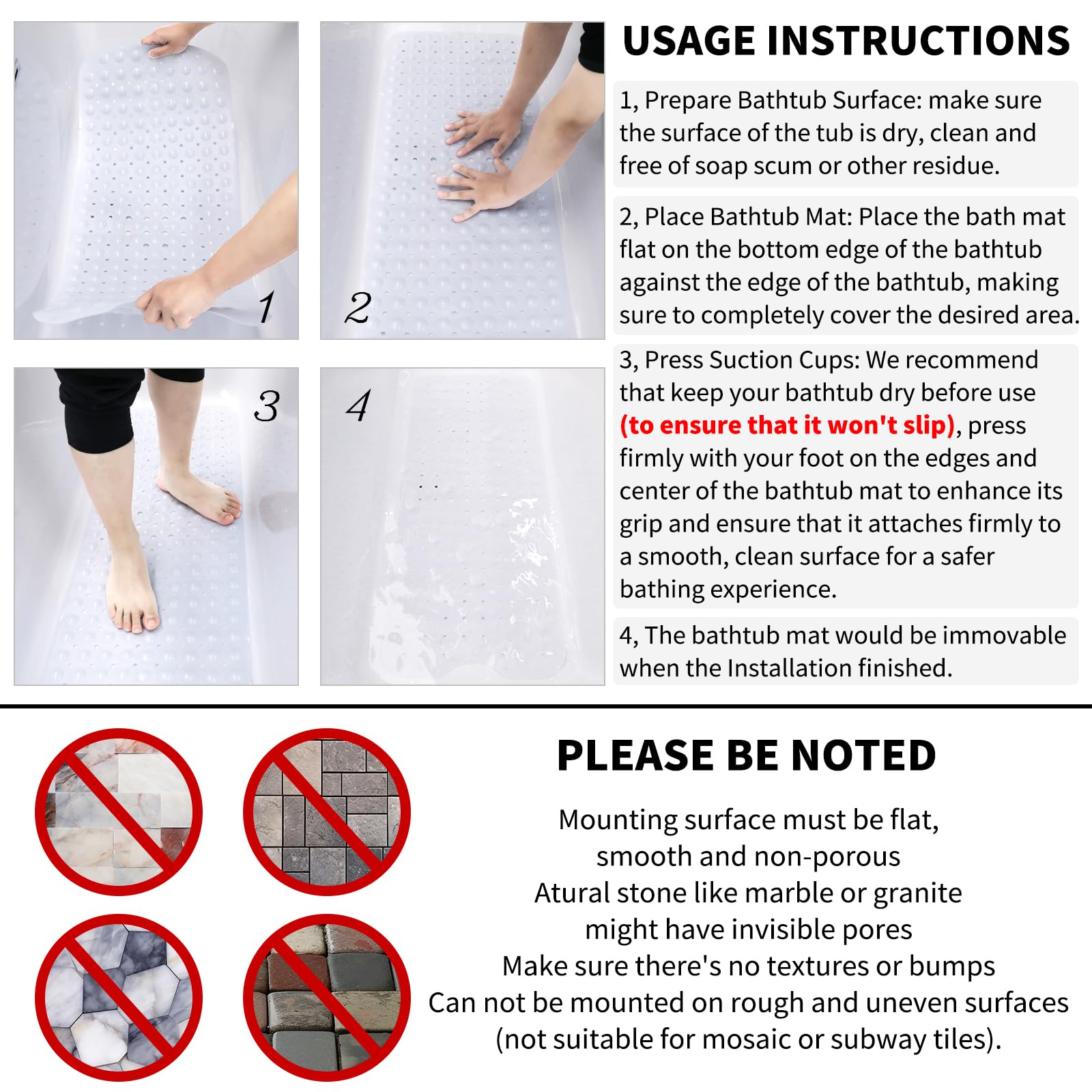 1

2

3

4

USAGE INSTRUCTIONS

1, Prepare Bathtub Surface: make sure the surface of the tub is dry, clean and free of soap scum or other residue.

2, Place Bathtub Mat: Place the bath mat flat on the bottom edge of the bathtub against the edge of the bathtub, making sure to completely cover the desired area.

3, Press Suction Cups: We recommend that keep your bathtub dry before use (to ensure that it won't slip), press firmly with your foot on the edges and center of the bathtub mat to enhance its grip and ensure that it attaches firmly to a smooth, clean surface for a safer bathing experience.

4, The bathtub mat would be immovable when the Installation finished.

PLEASE BE NOTED

Mounting surface must be flat,
smooth and non-porous
Atural stone like marble or granite
might have invisible pores
Make sure there's no textures or bumps
Can not be mounted on rough and uneven surfaces
(not suitable for mosaic or subway tiles).